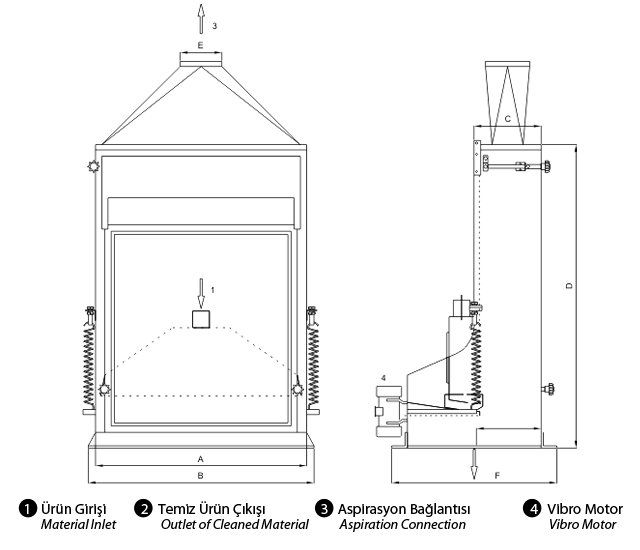 3
E
1
A
B
C
D
4
F

1 Ürün Girişi
Material Inlet

2 Temiz Ürün Çıkışı
Outlet of Cleaned Material

3 Aspirasyon Bağlantısı
Aspiration Connection

4 Vibro Motor
Vibro Motor